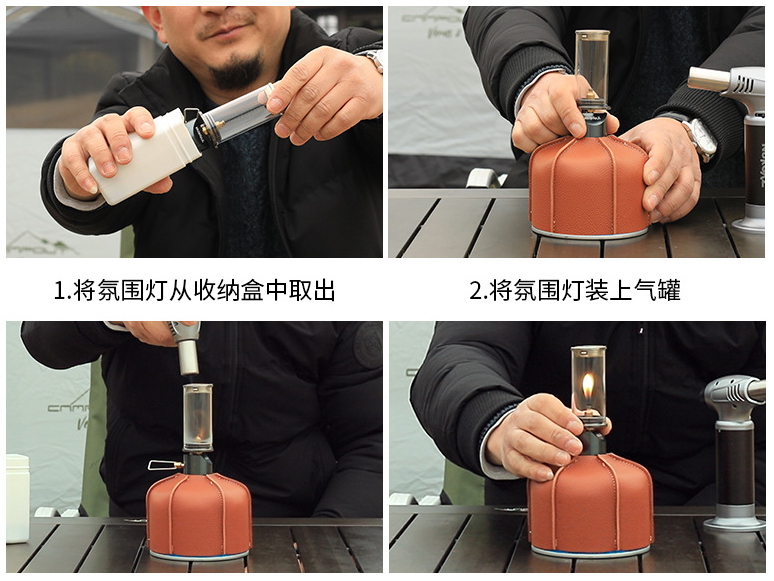 1.将氛围灯从收纳盒中取出

2.将氛围灯装上气罐